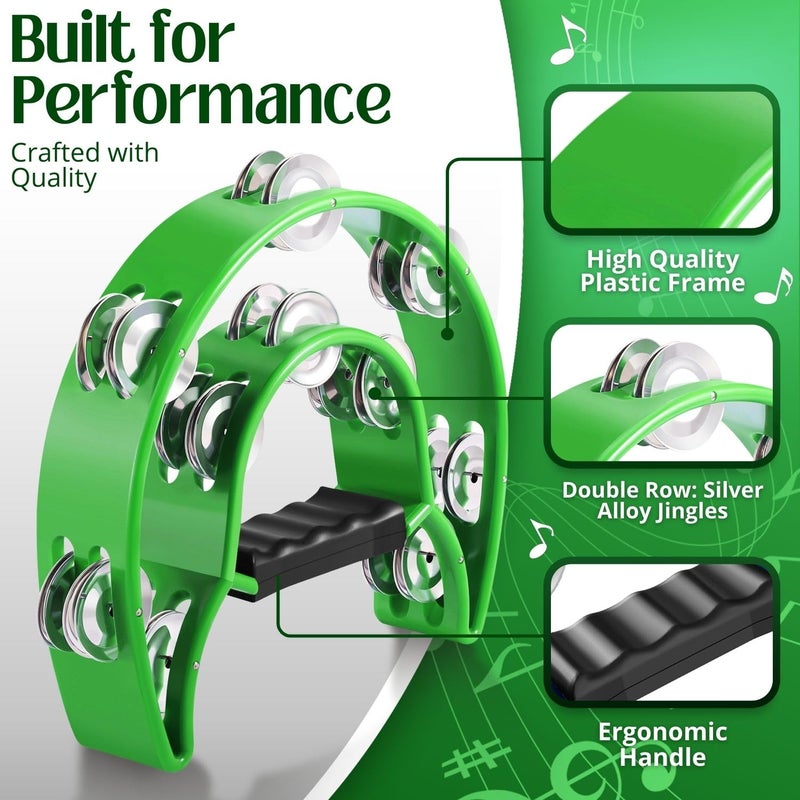 Built for Performance

Crafted with Quality

High Quality Plastic Frame

Double Row: Silver Alloy Jingles

Ergonomic Handle